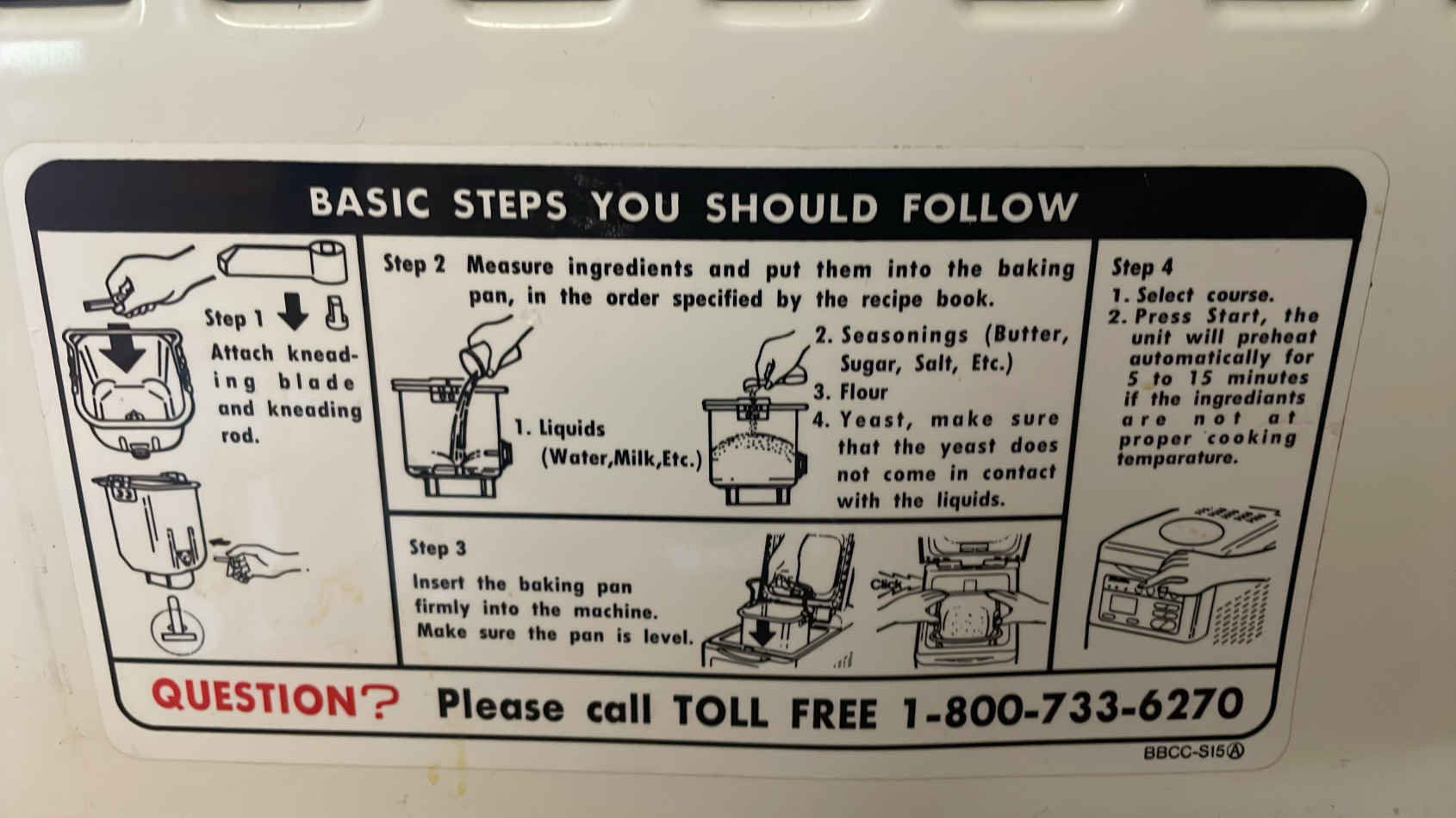 BASIC STEPS YOU SHOULD FOLLOW

Step 1

Attach kneading blade and kneading rod.

Step 2 Measure ingredients and put them into the baking pan, in the order specified by the recipe book.

1. Liquids (Water,Milk,Etc.)

2. Seasonings (Butter, Sugar, Salt, Etc.)
3. Flour
4. Yeast, make sure that the yeast does not come in contact with the liquids.

Step 3

Insert the baking pan firmly into the machine. Make sure the pan is level.

Click

Step 4
1. Select course.
2. Press Start, the unit will preheat automatically for 5 to 15 minutes if the ingrediants are not at proper cooking temparature.

QUESTION? Please call TOLL FREE 1-800-733-6270

BBCC-S15Ⓐ