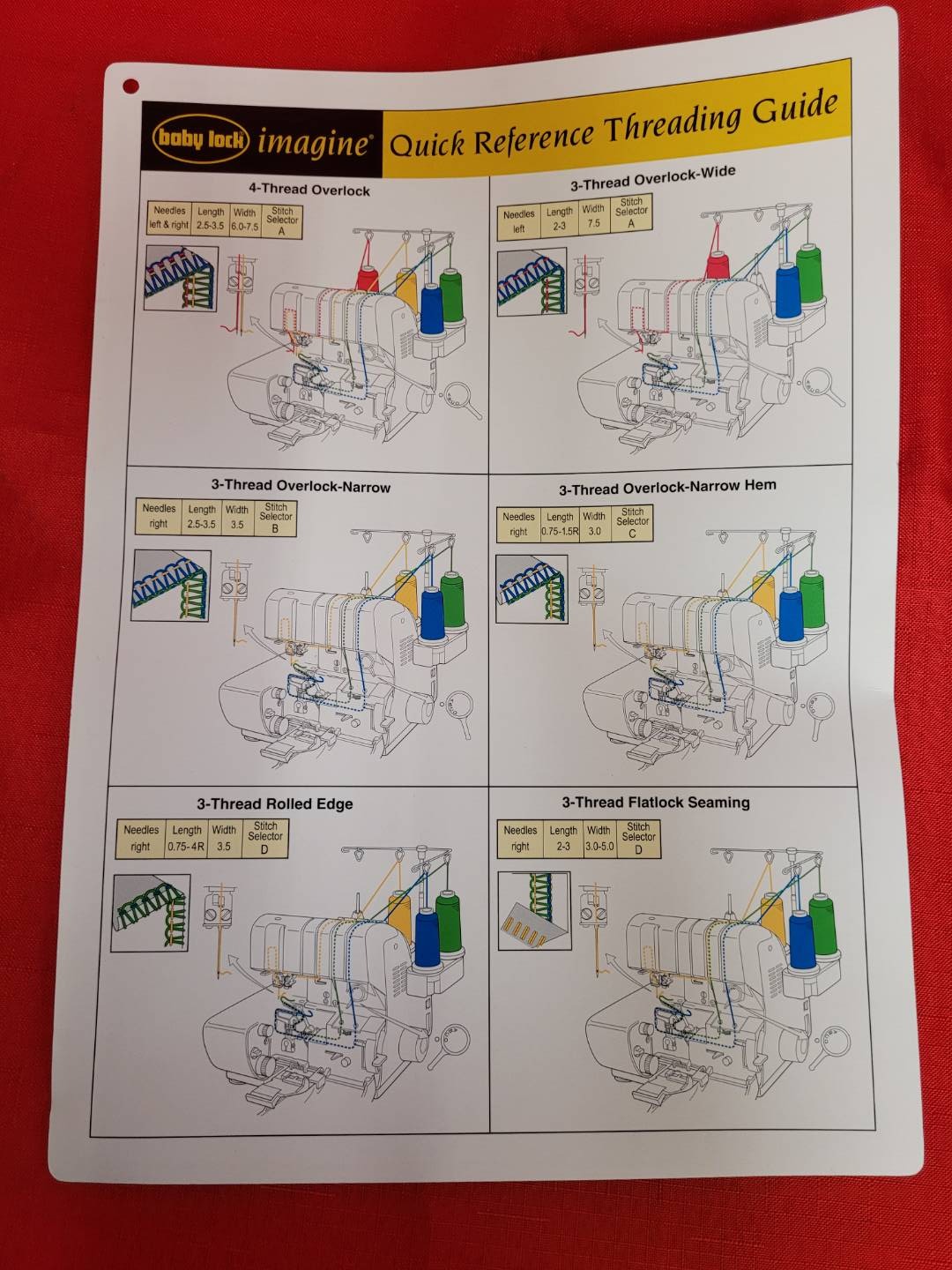 baby lock imagine® Quick Reference Threading Guide

4-Thread Overlock

| Needles | Length | Width | Stitch Selector |
|---|---|---|---|
| left & right | 2.5-3.5 | 6.0-7.5 | A |

3-Thread Overlock-Wide

| Needles | Length | Width | Stitch Selector |
|---|---|---|---|
| left | 2-3 | 7.5 | A |

3-Thread Overlock-Narrow

| Needles | Length | Width | Stitch Selector |
|---|---|---|---|
| right | 2.5-3.5 | 3.5 | B |

3-Thread Overlock-Narrow Hem

| Needles | Length | Width | Stitch Selector |
|---|---|---|---|
| right | 0.75-1.5R | 3.0 | C |

3-Thread Rolled Edge

| Needles | Length | Width | Stitch Selector |
|---|---|---|---|
| right | 0.75-4R | 3.5 | D |

3-Thread Flatlock Seaming

| Needles | Length | Width | Stitch Selector |
|---|---|---|---|
| right | 2-3 | 3.0-5.0 | D |