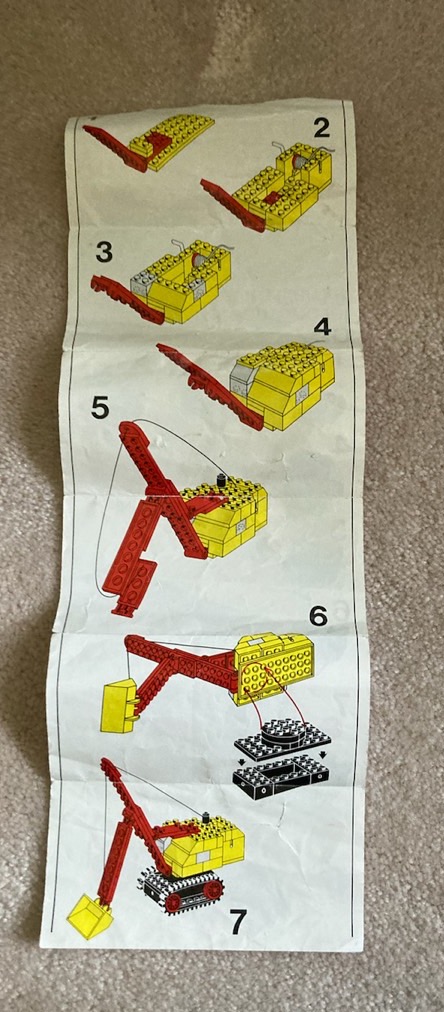 2
3
4
5
6
7