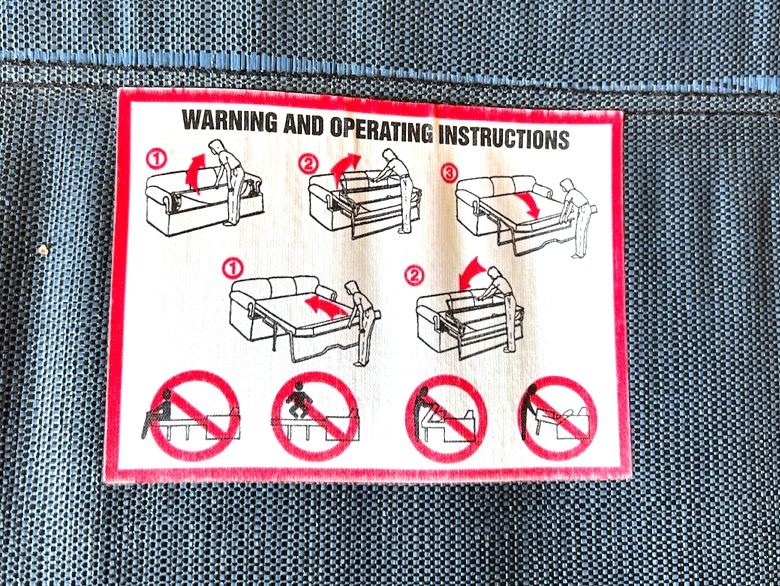 WARNING AND OPERATING INSTRUCTIONS

①

②

③

①

②