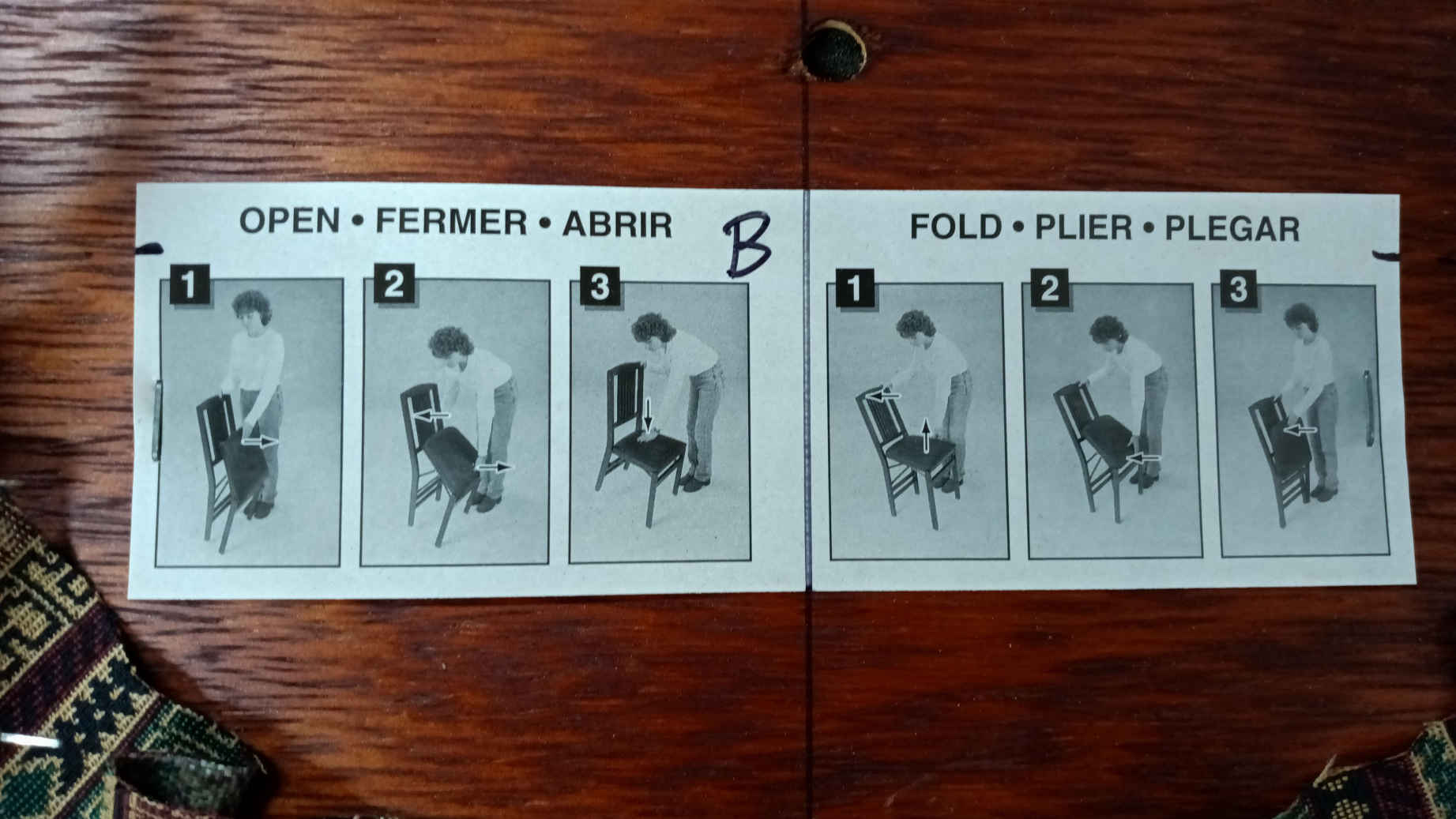 OPEN • FERMER • ABRIR

B

1

2

3

FOLD • PLIER • PLEGAR

1

2

3