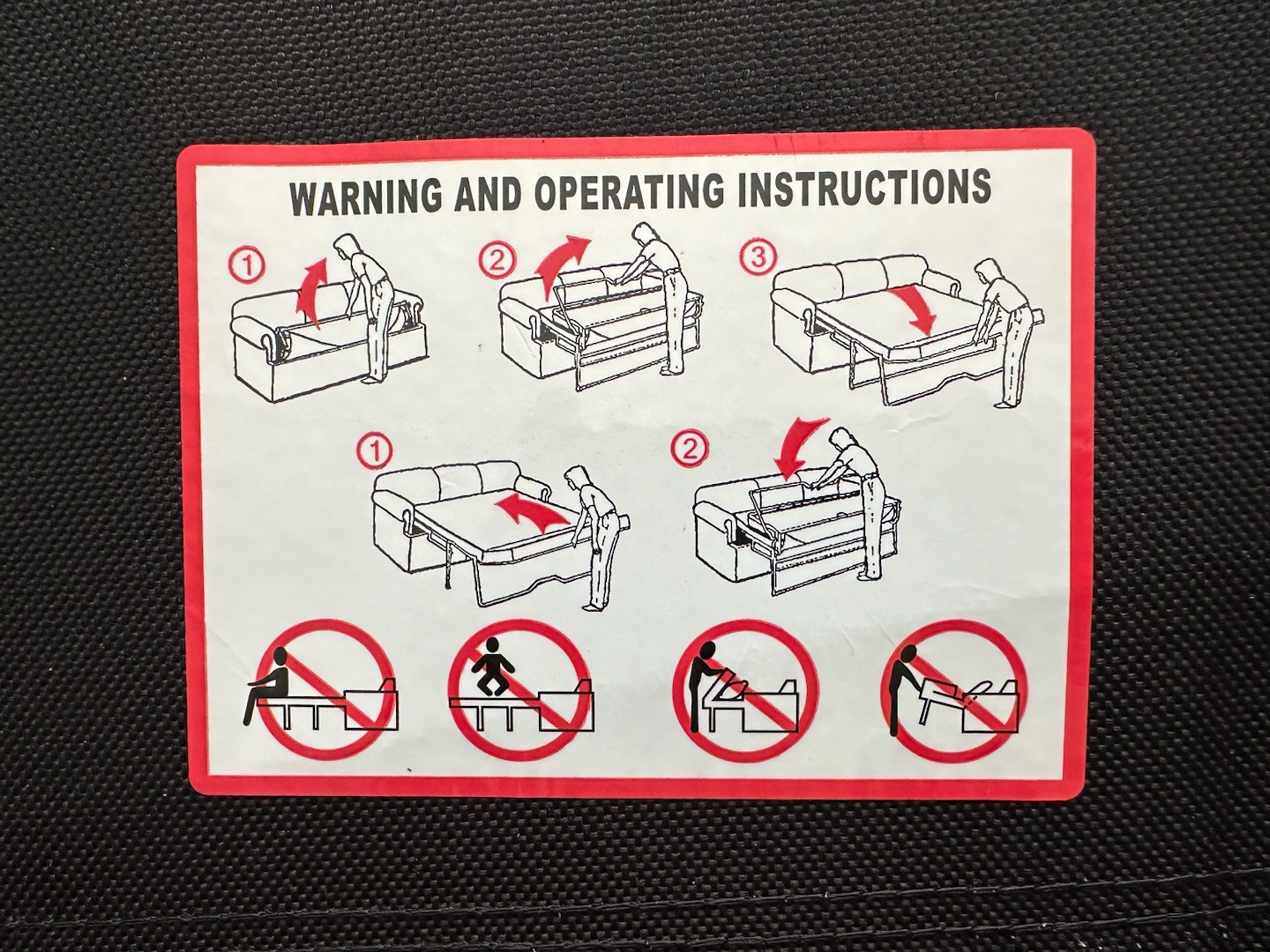 WARNING AND OPERATING INSTRUCTIONS

①

②

③

①

②