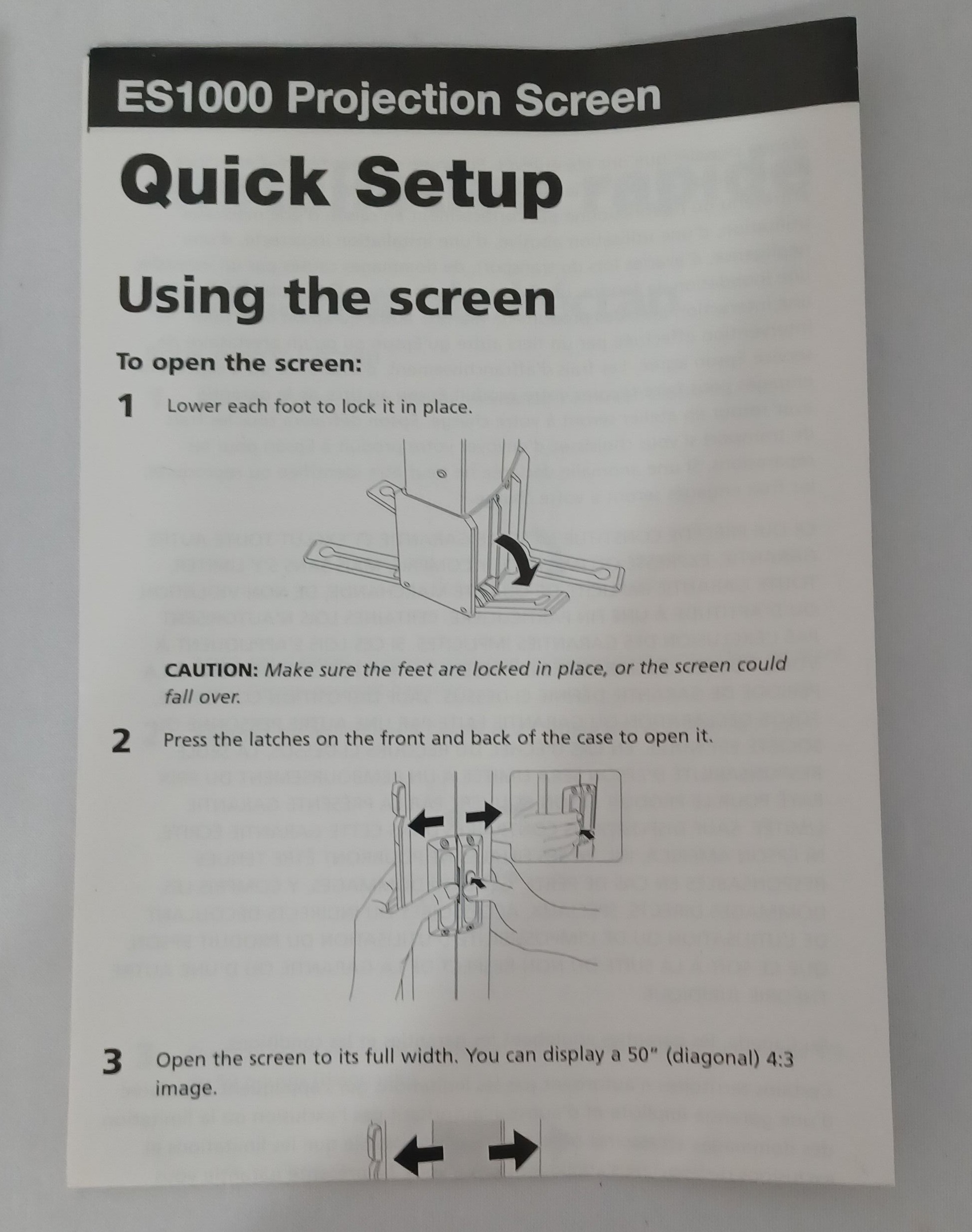 ES1000 Projection Screen

Quick Setup

Using the screen

To open the screen:

1 Lower each foot to lock it in place.

CAUTION: Make sure the feet are locked in place, or the screen could fall over.

2 Press the latches on the front and back of the case to open it.

3 Open the screen to its full width. You can display a 50" (diagonal) 4:3 image.