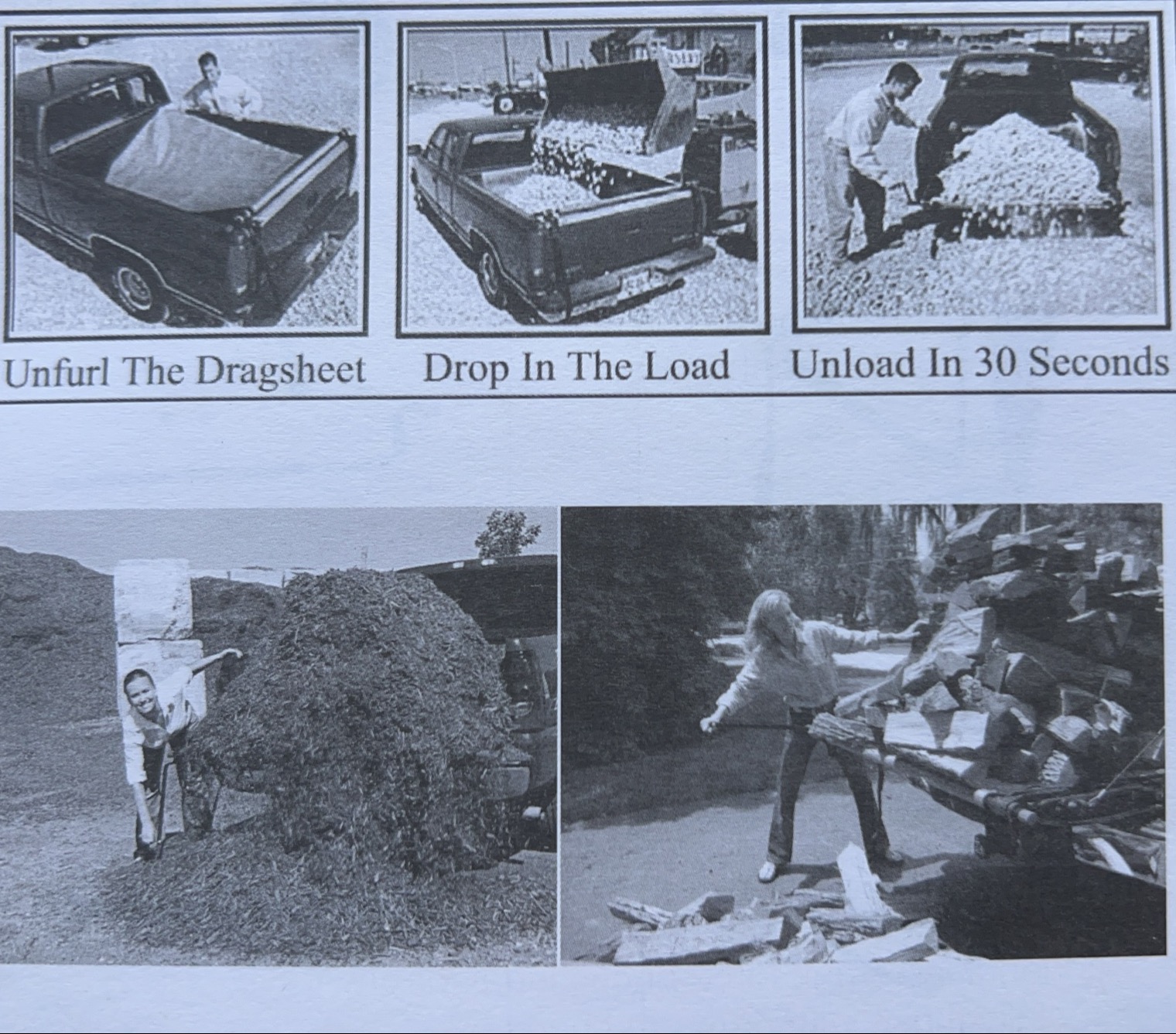 Unfurl The Dragsheet Drop In The Load Unload In 30 Seconds