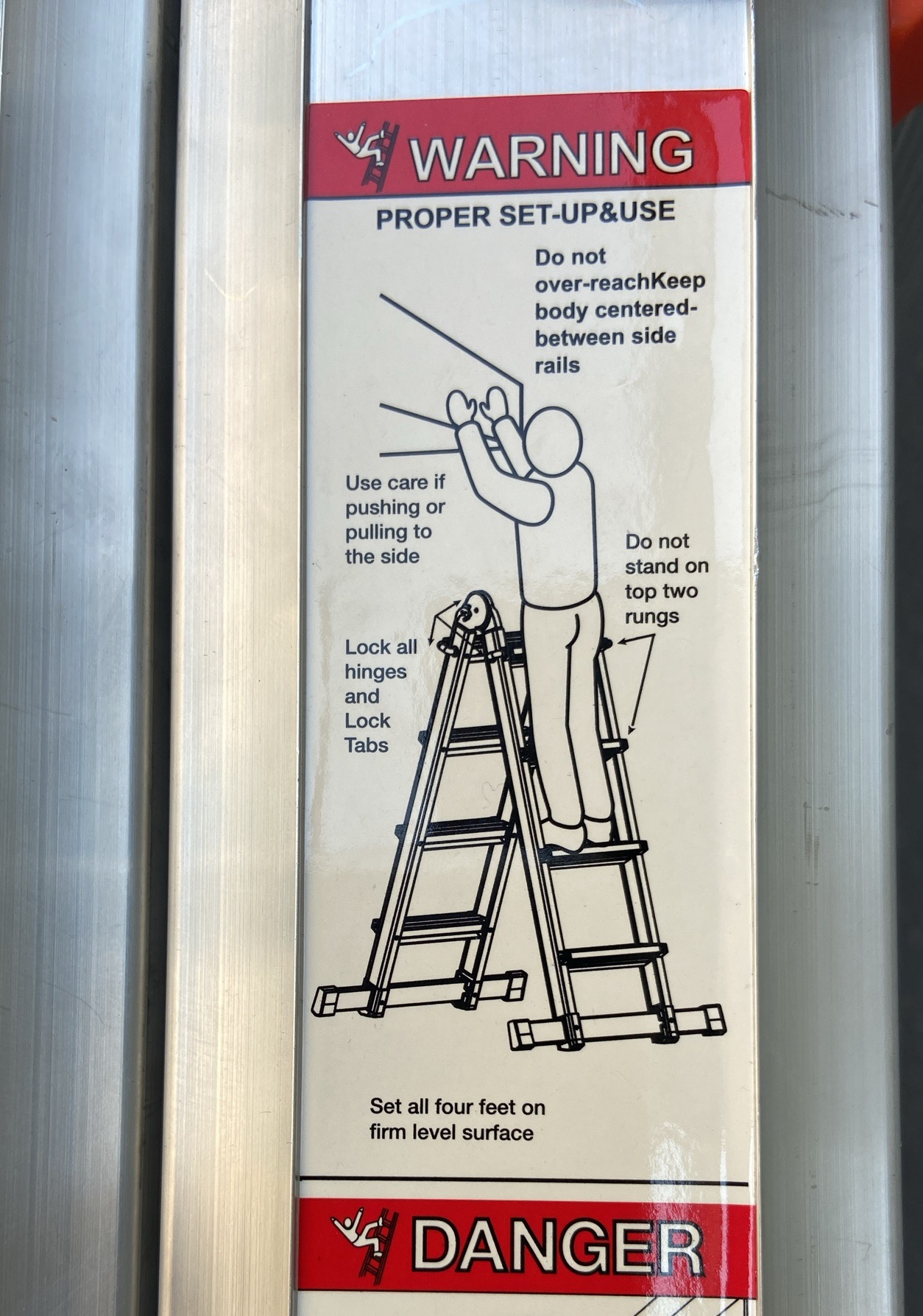 WARNING

PROPER SET-UP&USE

Do not over-reachKeep body centered-between side rails

Use care if pushing or pulling to the side

Do not stand on top two rungs

Lock all hinges and Lock Tabs

Set all four feet on firm level surface

DANGER