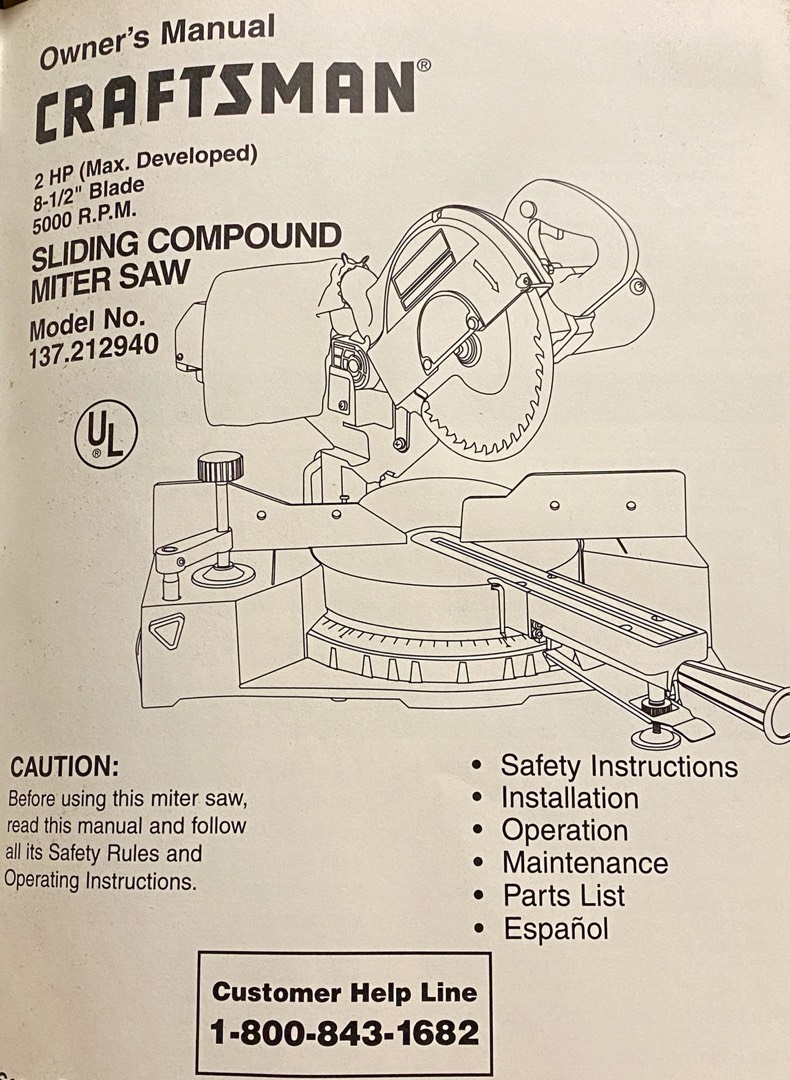 Owner's Manual
CRAFTSMAN®

2 HP (Max. Developed)
8-1/2" Blade
5000 R.P.M.

SLIDING COMPOUND MITER SAW

Model No.
137.212940

UL

CAUTION:
Before using this miter saw, read this manual and follow all its Safety Rules and Operating Instructions.

• Safety Instructions
• Installation
• Operation
• Maintenance
• Parts List
• Español

Customer Help Line
1-800-843-1682