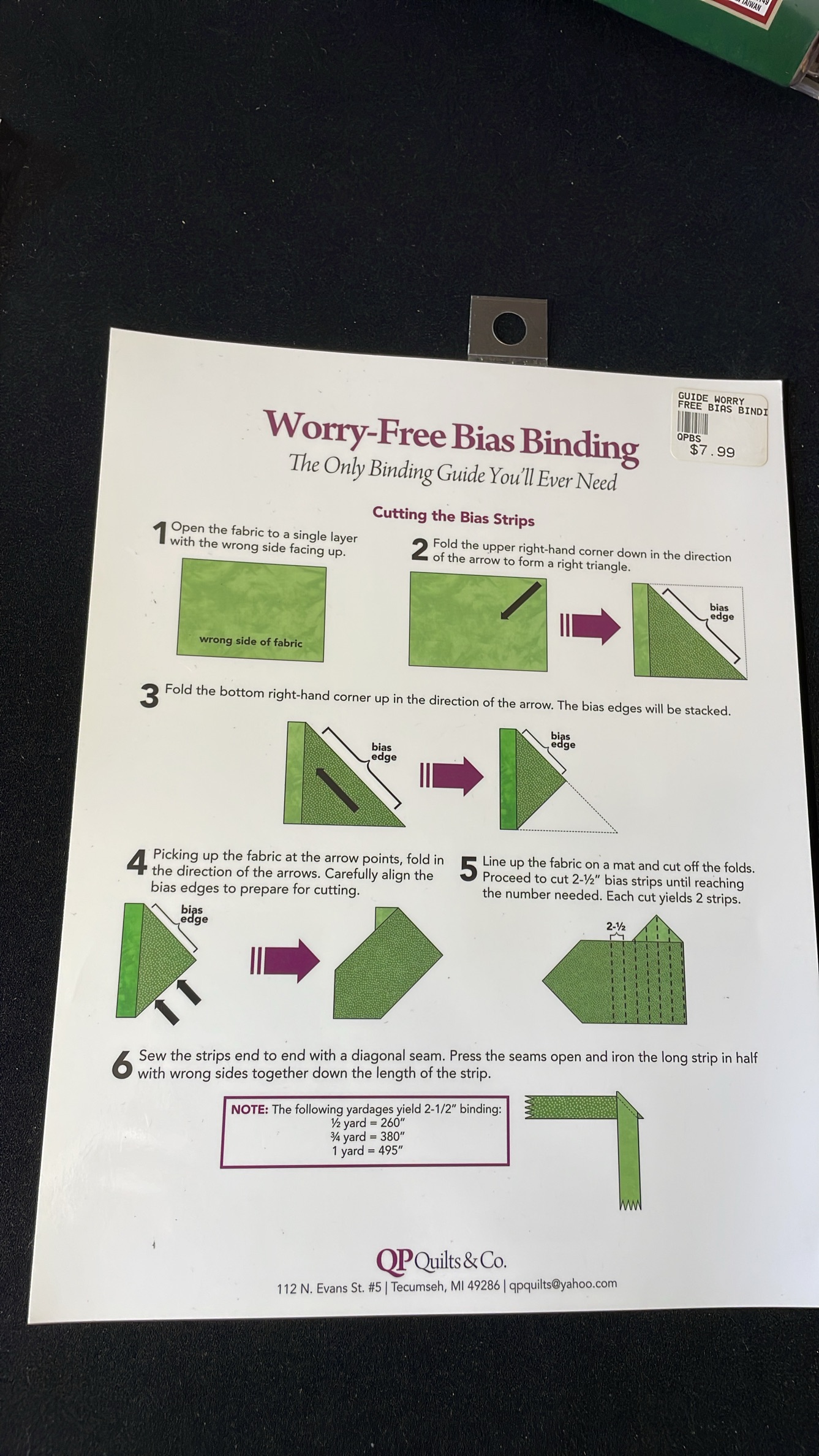 TAIWAN

GUIDE WORRY FREE BIAS BINDI
QPBS
$7.99

Worry-Free Bias Binding
The Only Binding Guide You'll Ever Need

Cutting the Bias Strips

1 Open the fabric to a single layer with the wrong side facing up.

wrong side of fabric

2 Fold the upper right-hand corner down in the direction of the arrow to form a right triangle.

bias edge

3 Fold the bottom right-hand corner up in the direction of the arrow. The bias edges will be stacked.

bias edge

bias edge

4 Picking up the fabric at the arrow points, fold in the direction of the arrows. Carefully align the bias edges to prepare for cutting.

bias edge

5 Line up the fabric on a mat and cut off the folds. Proceed to cut 2-½" bias strips until reaching the number needed. Each cut yields 2 strips.

2-½

6 Sew the strips end to end with a diagonal seam. Press the seams open and iron the long strip in half with wrong sides together down the length of the strip.

NOTE: The following yardages yield 2-1/2" binding:
½ yard = 260"
¾ yard = 380"
1 yard = 495"

QP Quilts & Co.
112 N. Evans St. #5 | Tecumseh, MI 49286 | qpquilts@yahoo.com