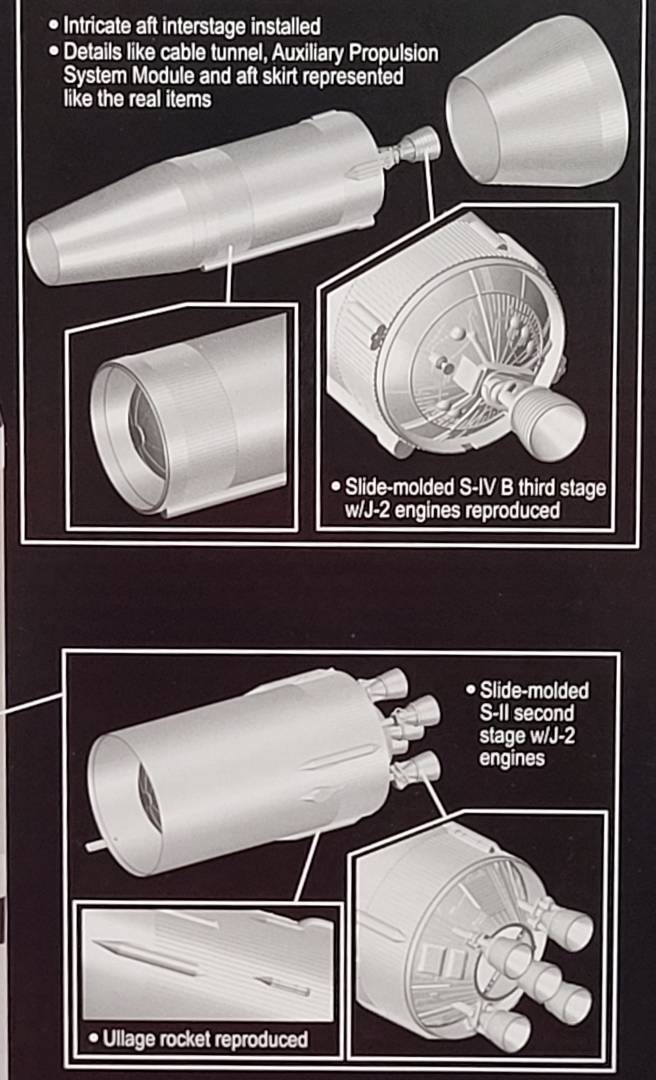 • Intricate aft interstage installed
• Details like cable tunnel, Auxiliary Propulsion System Module and aft skirt represented like the real items

• Slide-molded S-IV B third stage w/J-2 engines reproduced

• Slide-molded S-II second stage w/J-2 engines

• Ullage rocket reproduced