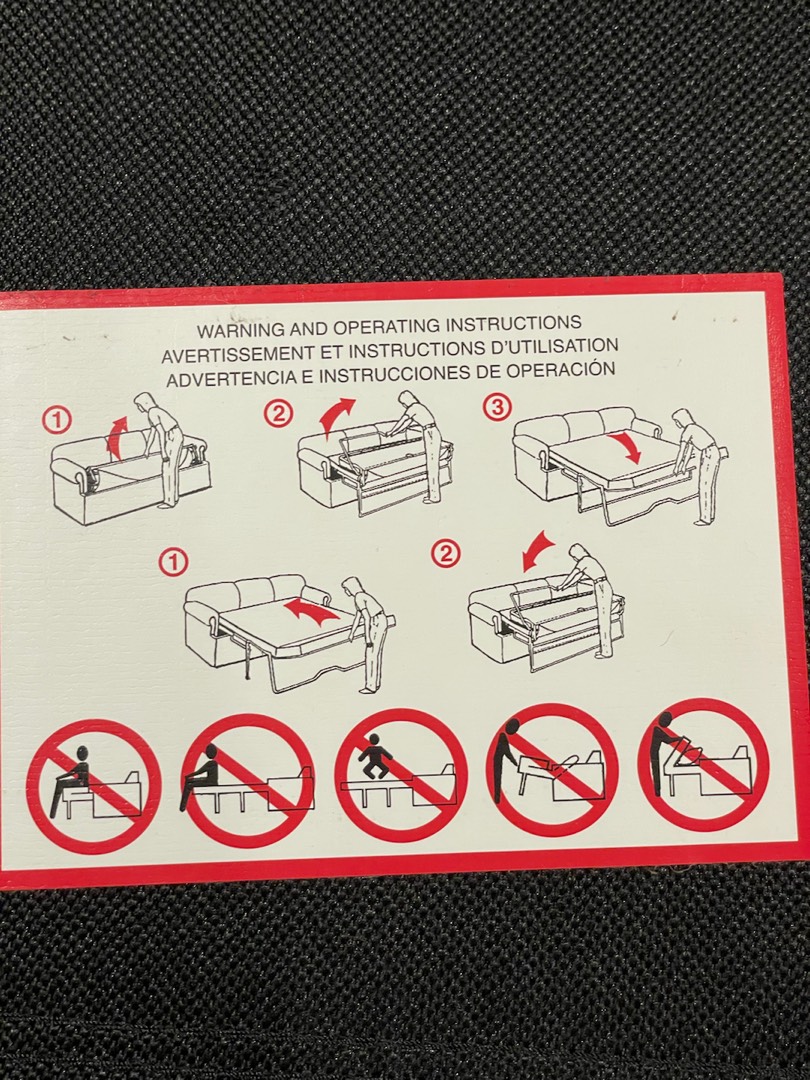 WARNING AND OPERATING INSTRUCTIONS
AVERTISSEMENT ET INSTRUCTIONS D'UTILISATION
ADVERTENCIA E INSTRUCCIONES DE OPERACIÓN

1
2
3

1
2