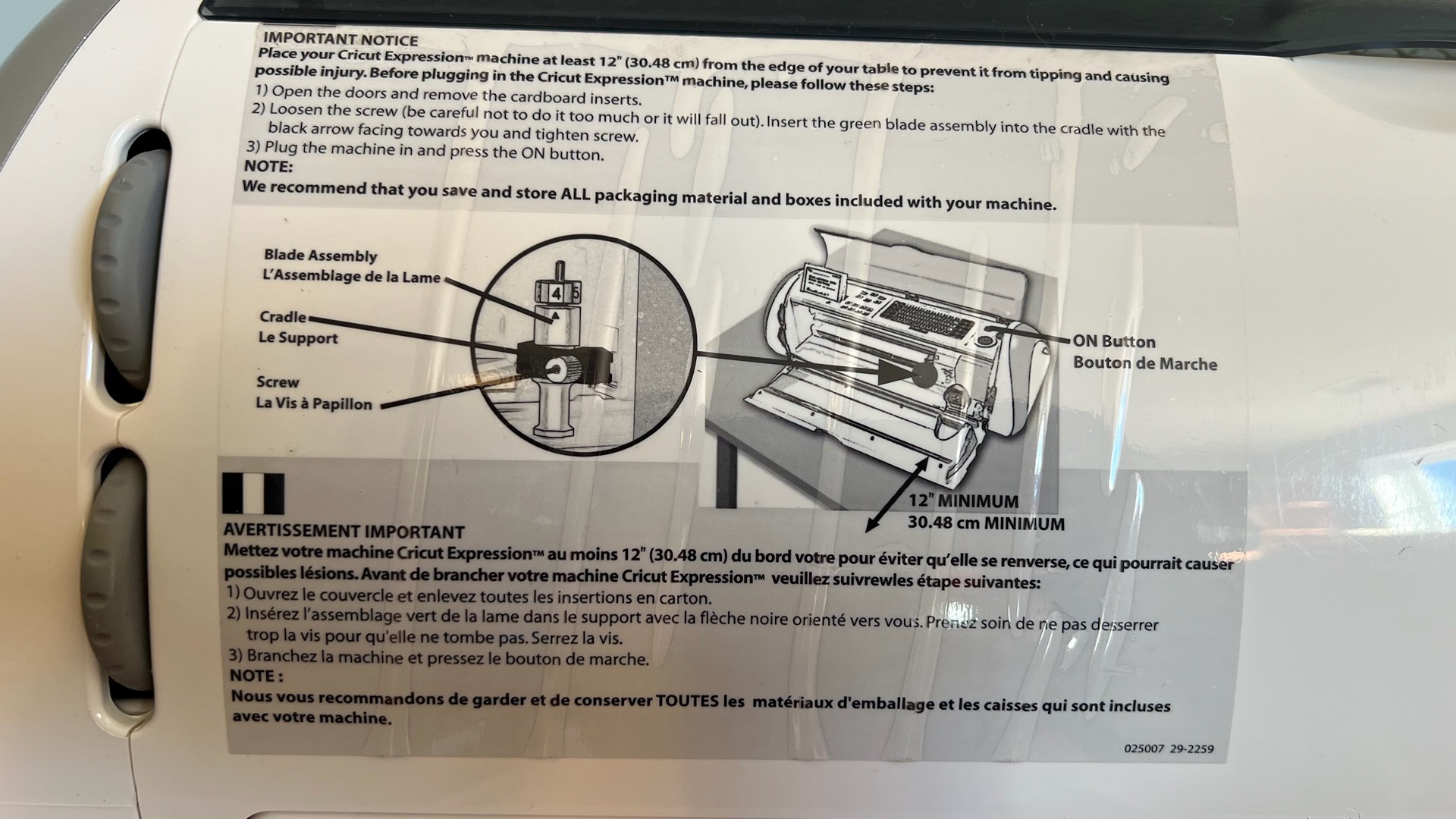 IMPORTANT NOTICE
Place your Cricut Expression™ machine at least 12" (30.48 cm) from the edge of your table to prevent it from tipping and causing possible injury. Before plugging in the Cricut Expression™ machine, please follow these steps:
1) Open the doors and remove the cardboard inserts.
2) Loosen the screw (be careful not to do it too much or it will fall out). Insert the green blade assembly into the cradle with the black arrow facing towards you and tighten screw.
3) Plug the machine in and press the ON button.
NOTE:
We recommend that you save and store ALL packaging material and boxes included with your machine.

Blade Assembly
L'Assemblage de la Lame

Cradle
Le Support

Screw
La Vis à Papillon

4

ON Button
Bouton de Marche

12" MINIMUM
30.48 cm MINIMUM

AVERTISSEMENT IMPORTANT
Mettez votre machine Cricut Expression™ au moins 12" (30.48 cm) du bord votre pour éviter qu'elle se renverse, ce qui pourrait causer possibles lésions. Avant de brancher votre machine Cricut Expression™ veuillez suivrewles étape suivantes:
1) Ouvrez le couvercle et enlevez toutes les insertions en carton.
2) Insérez l'assemblage vert de la lame dans le support avec la flèche noire orienté vers vous. Prenez soin de ne pas desserrer trop la vis pour qu'elle ne tombe pas. Serrez la vis.
3) Branchez la machine et pressez le bouton de marche.
NOTE :
Nous vous recommandons de garder et de conserver TOUTES les matériaux d'emballage et les caisses qui sont incluses avec votre machine.

025007 29-2259