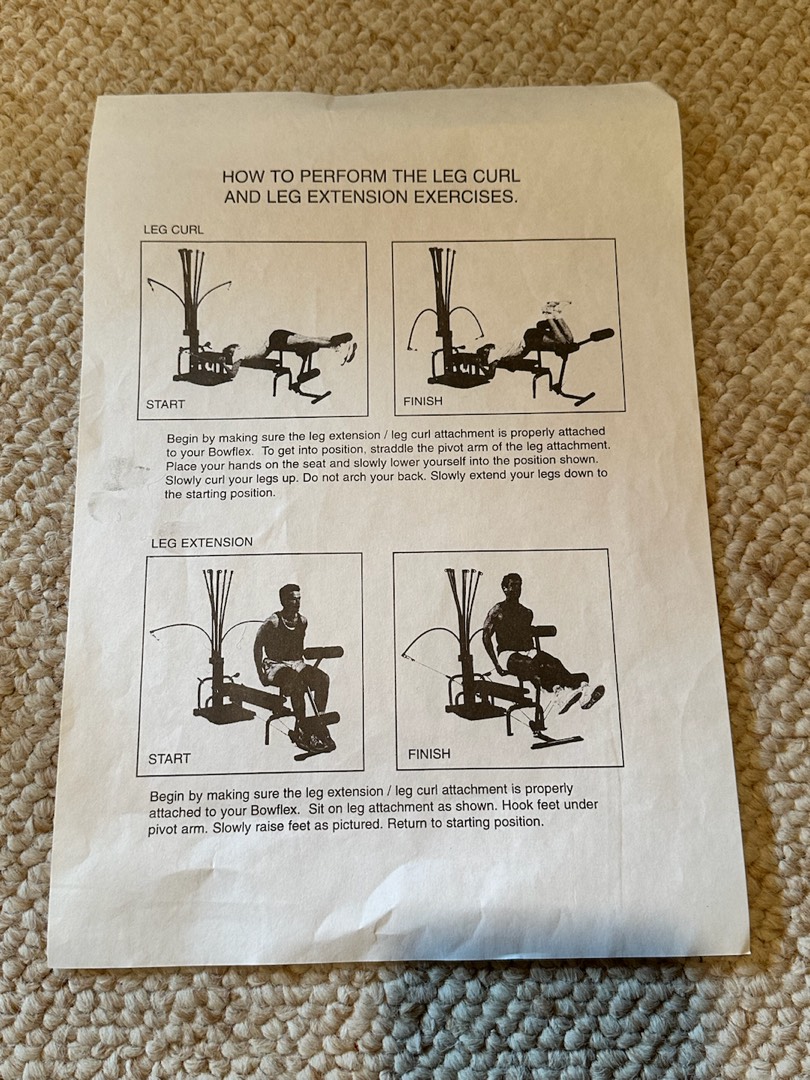 HOW TO PERFORM THE LEG CURL AND LEG EXTENSION EXERCISES.

LEG CURL

START

FINISH

Begin by making sure the leg extension / leg curl attachment is properly attached to your Bowflex. To get into position, straddle the pivot arm of the leg attachment. Place your hands on the seat and slowly lower yourself into the position shown. Slowly curl your legs up. Do not arch your back. Slowly extend your legs down to the starting position.

LEG EXTENSION

START

FINISH

Begin by making sure the leg extension / leg curl attachment is properly attached to your Bowflex. Sit on leg attachment as shown. Hook feet under pivot arm. Slowly raise feet as pictured. Return to starting position.