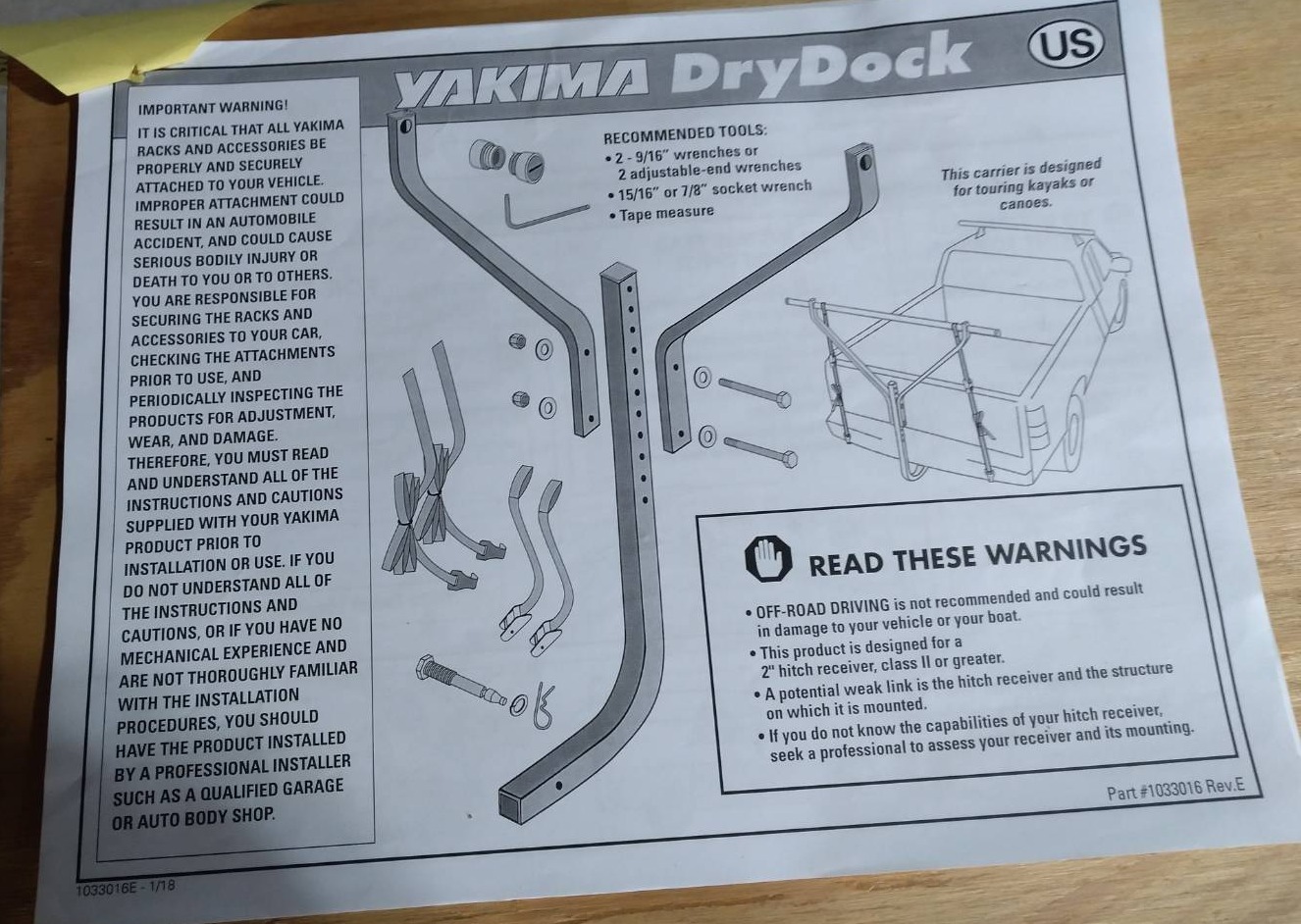 YAKIMA DryDock

US

IMPORTANT WARNING!
IT IS CRITICAL THAT ALL YAKIMA RACKS AND ACCESSORIES BE PROPERLY AND SECURELY ATTACHED TO YOUR VEHICLE. IMPROPER ATTACHMENT COULD RESULT IN AN AUTOMOBILE ACCIDENT, AND COULD CAUSE SERIOUS BODILY INJURY OR DEATH TO YOU OR TO OTHERS. YOU ARE RESPONSIBLE FOR SECURING THE RACKS AND ACCESSORIES TO YOUR CAR, CHECKING THE ATTACHMENTS PRIOR TO USE, AND PERIODICALLY INSPECTING THE PRODUCTS FOR ADJUSTMENT, WEAR, AND DAMAGE. THEREFORE, YOU MUST READ AND UNDERSTAND ALL OF THE INSTRUCTIONS AND CAUTIONS SUPPLIED WITH YOUR YAKIMA PRODUCT PRIOR TO INSTALLATION OR USE. IF YOU DO NOT UNDERSTAND ALL OF THE INSTRUCTIONS AND CAUTIONS, OR IF YOU HAVE NO MECHANICAL EXPERIENCE AND ARE NOT THOROUGHLY FAMILIAR WITH THE INSTALLATION PROCEDURES, YOU SHOULD HAVE THE PRODUCT INSTALLED BY A PROFESSIONAL INSTALLER SUCH AS A QUALIFIED GARAGE OR AUTO BODY SHOP.

RECOMMENDED TOOLS:
• 2 - 9/16" wrenches or 2 adjustable-end wrenches
• 15/16" or 7/8" socket wrench
• Tape measure

This carrier is designed for touring kayaks or canoes.

READ THESE WARNINGS

• OFF-ROAD DRIVING is not recommended and could result in damage to your vehicle or your boat.
• This product is designed for a 2" hitch receiver, class II or greater.
• A potential weak link is the hitch receiver and the structure on which it is mounted.
• If you do not know the capabilities of your hitch receiver, seek a professional to assess your receiver and its mounting.

Part #1033016 Rev.E

1033016E - 1/18