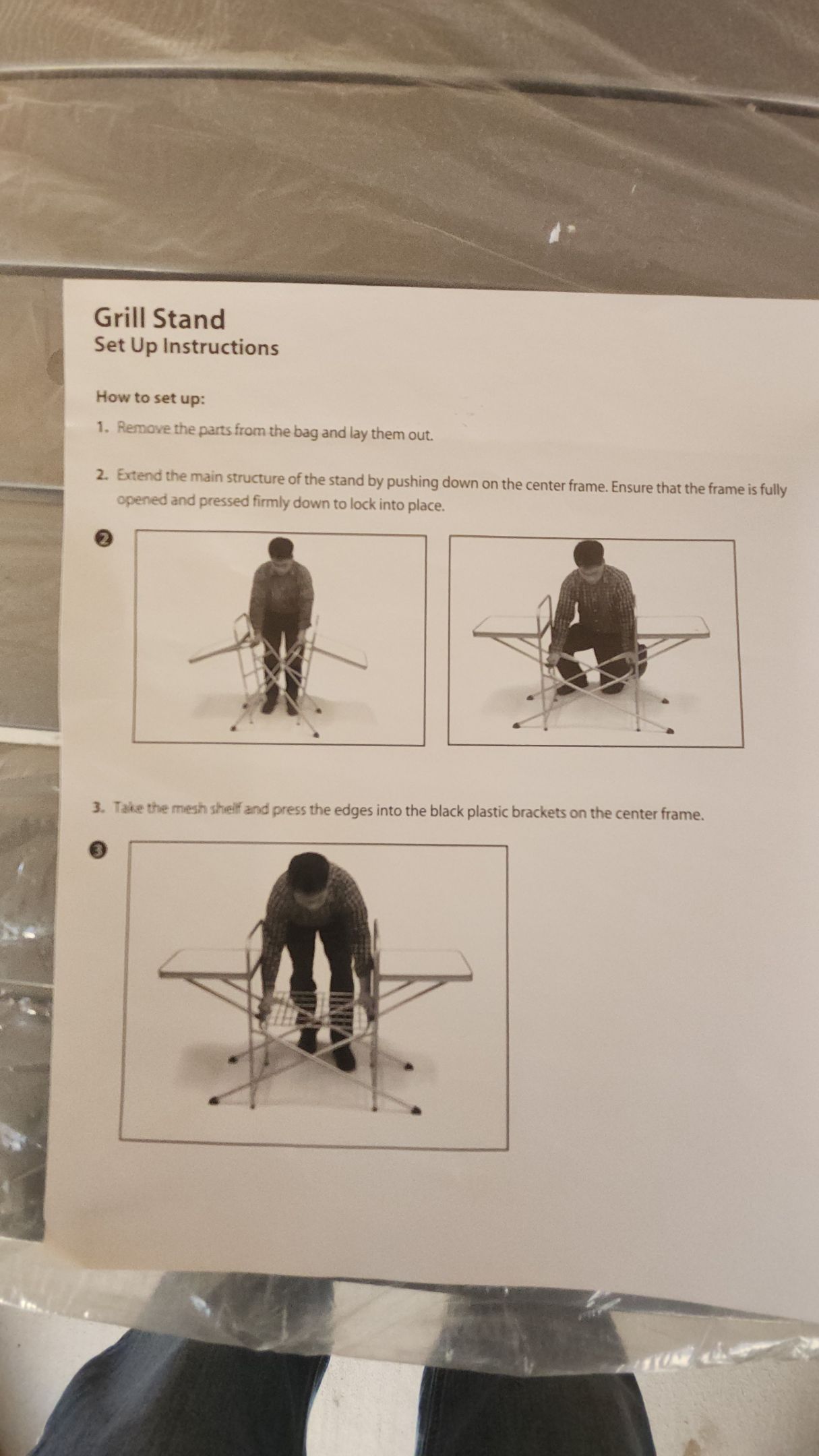 Grill Stand
Set Up Instructions

How to set up:

1. Remove the parts from the bag and lay them out.

2. Extend the main structure of the stand by pushing down on the center frame. Ensure that the frame is fully opened and pressed firmly down to lock into place.

2

3. Take the mesh shelf and press the edges into the black plastic brackets on the center frame.

3