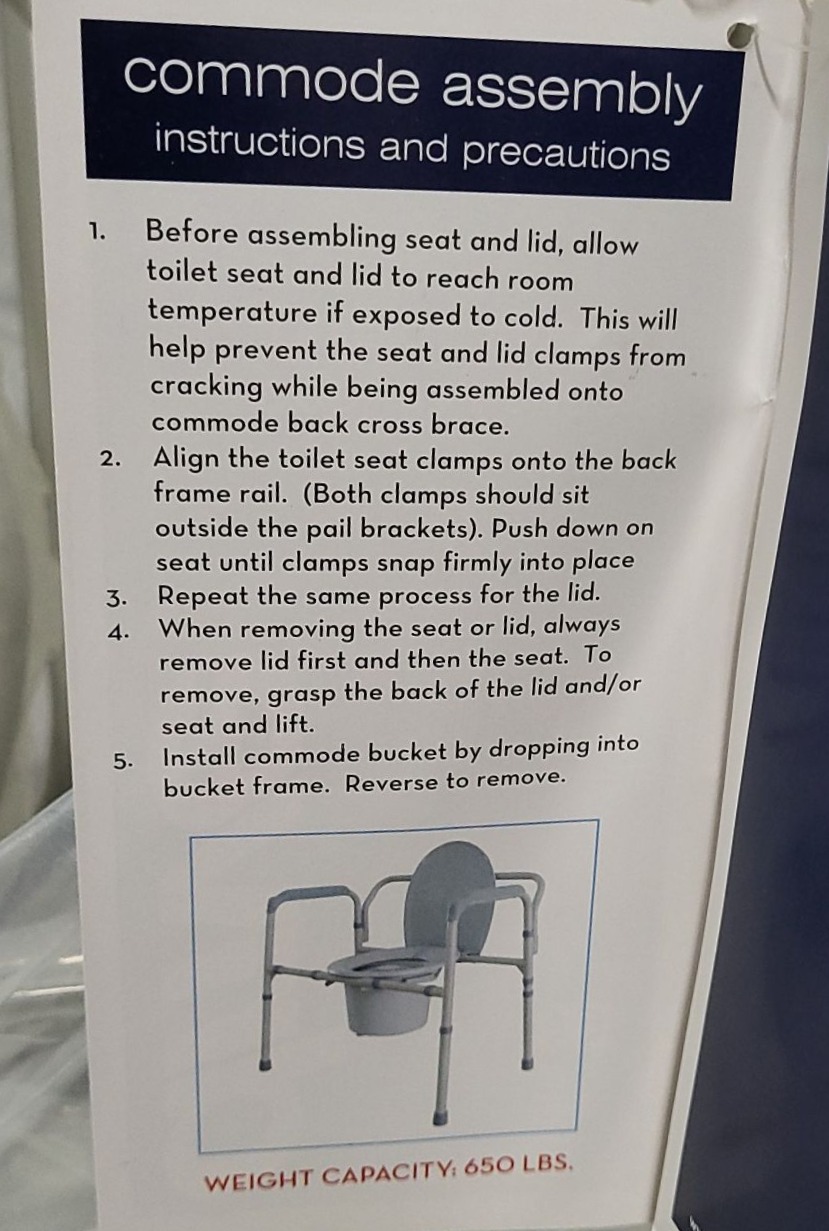 commode assembly
instructions and precautions

1. Before assembling seat and lid, allow toilet seat and lid to reach room temperature if exposed to cold. This will help prevent the seat and lid clamps from cracking while being assembled onto commode back cross brace.
2. Align the toilet seat clamps onto the back frame rail. (Both clamps should sit outside the pail brackets). Push down on seat until clamps snap firmly into place
3. Repeat the same process for the lid.
4. When removing the seat or lid, always remove lid first and then the seat. To remove, grasp the back of the lid and/or seat and lift.
5. Install commode bucket by dropping into bucket frame. Reverse to remove.

WEIGHT CAPACITY: 650 LBS.