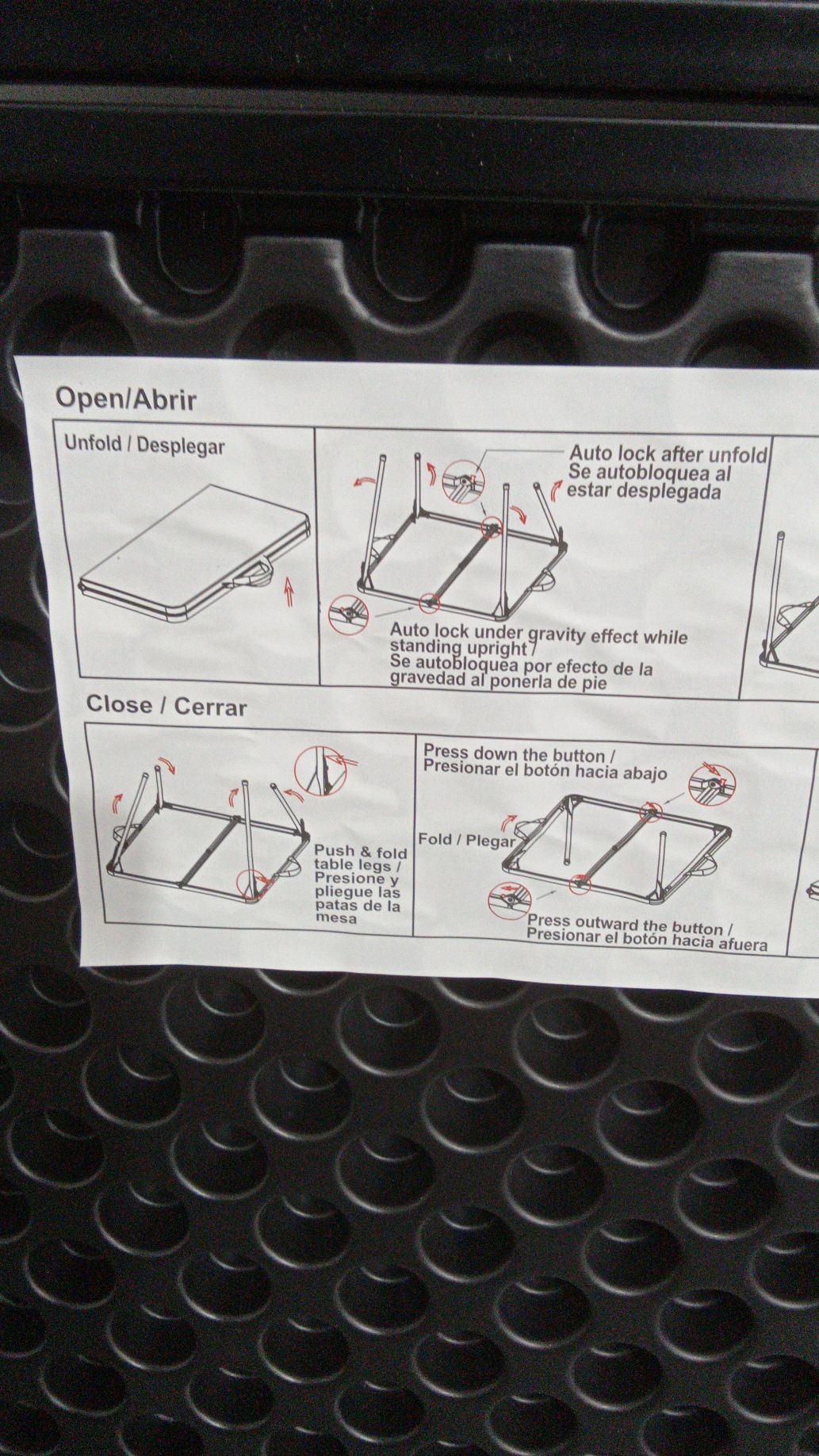 Open/Abrir

Unfold / Desplegar

Auto lock after unfold
Se autobloquea al estar desplegada

Auto lock under gravity effect while standing upright / Se autobloquea por efecto de la gravedad al ponerla de pie

Close / Cerrar

Push & fold table legs / Presione y pliegue las patas de la mesa

Press down the button / Presionar el botón hacia abajo

Fold / Plegar

Press outward the button / Presionar el botón hacia afuera