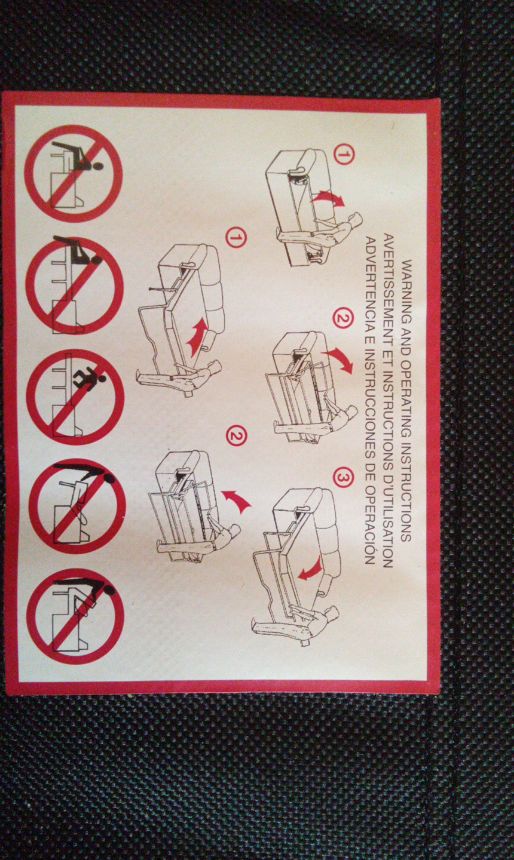 WARNING AND OPERATING INSTRUCTIONS
AVERTISSEMENT ET INSTRUCTIONS D'UTILISATION
ADVERTENCIA E INSTRUCCIONES DE OPERACIÓN

1
2
3

1
2