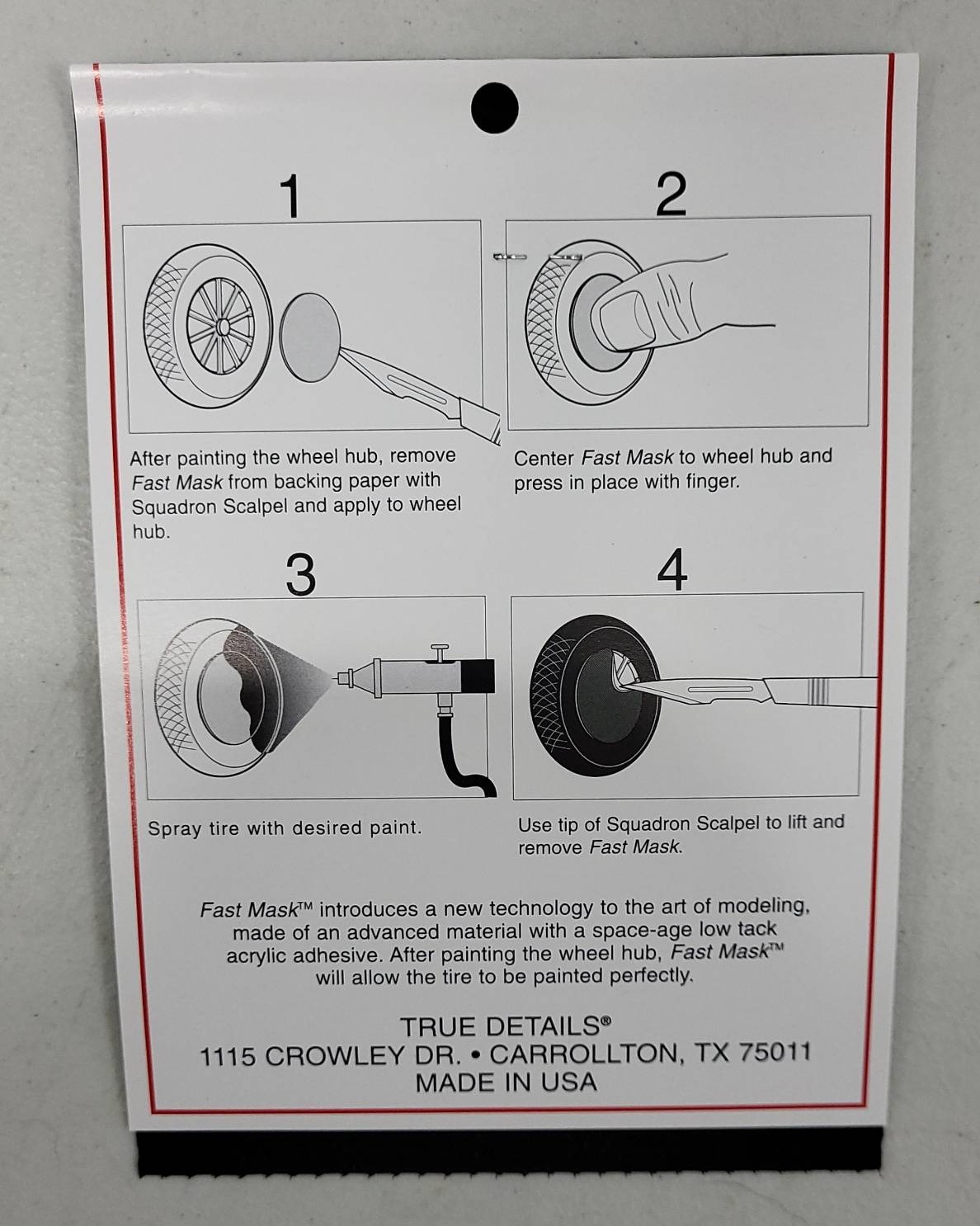 1

After painting the wheel hub, remove Fast Mask from backing paper with Squadron Scalpel and apply to wheel hub.

2

Center Fast Mask to wheel hub and press in place with finger.

3

Spray tire with desired paint.

4

Use tip of Squadron Scalpel to lift and remove Fast Mask.

Fast Mask™ introduces a new technology to the art of modeling, made of an advanced material with a space-age low tack acrylic adhesive. After painting the wheel hub, Fast Mask™ will allow the tire to be painted perfectly.

TRUE DETAILS®
1115 CROWLEY DR. • CARROLLTON, TX 75011
MADE IN USA