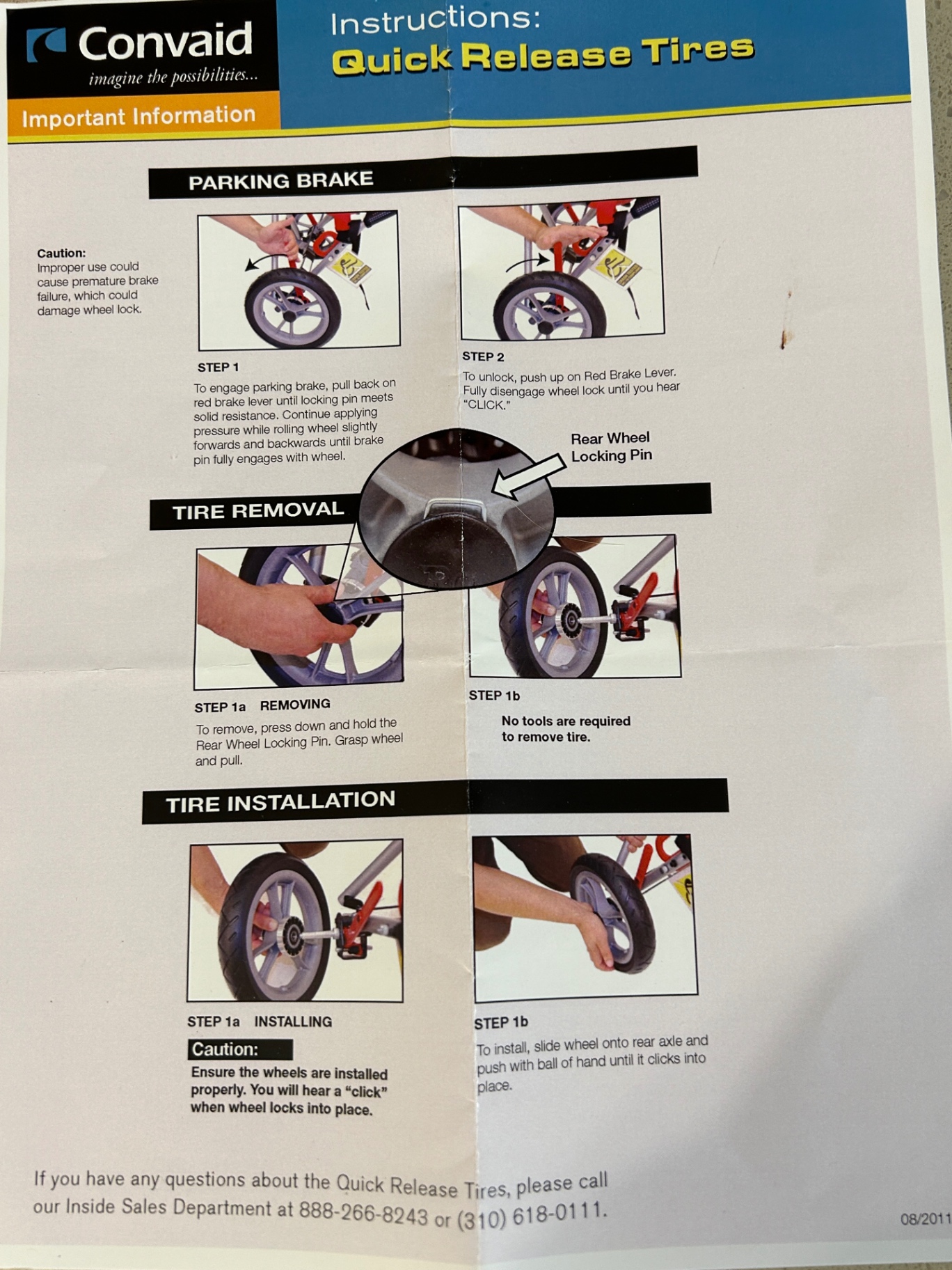 Convaid
imagine the possibilities...
Important Information

Instructions:
Quick Release Tires

PARKING BRAKE

Caution:
Improper use could cause premature brake failure, which could damage wheel lock.

STEP 1
To engage parking brake, pull back on red brake lever until locking pin meets solid resistance. Continue applying pressure while rolling wheel slightly forwards and backwards until brake pin fully engages with wheel.

STEP 2
To unlock, push up on Red Brake Lever. Fully disengage wheel lock until you hear "CLICK."

Rear Wheel Locking Pin

TIRE REMOVAL

STEP 1a REMOVING
To remove, press down and hold the Rear Wheel Locking Pin. Grasp wheel and pull.

STEP 1b
No tools are required to remove tire.

TIRE INSTALLATION

STEP 1a INSTALLING
Caution:
Ensure the wheels are installed properly. You will hear a "click" when wheel locks into place.

STEP 1b
To install, slide wheel onto rear axle and push with ball of hand until it clicks into place.

If you have any questions about the Quick Release Tires, please call our Inside Sales Department at 888-266-8243 or (310) 618-0111.

08/2011