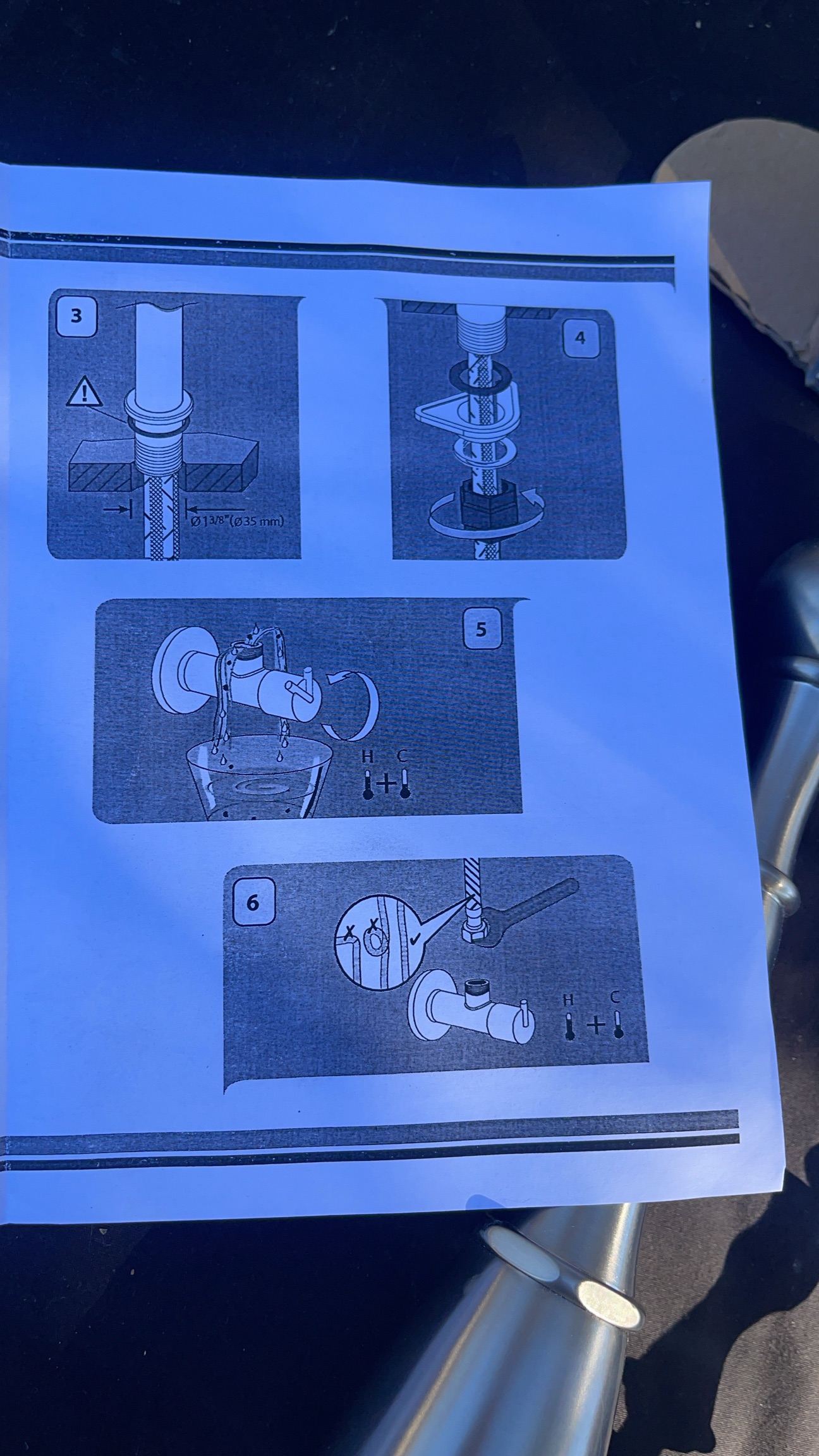 3

Ø 1 3/8" (Ø 35 mm)

4

5

H C

6

H C