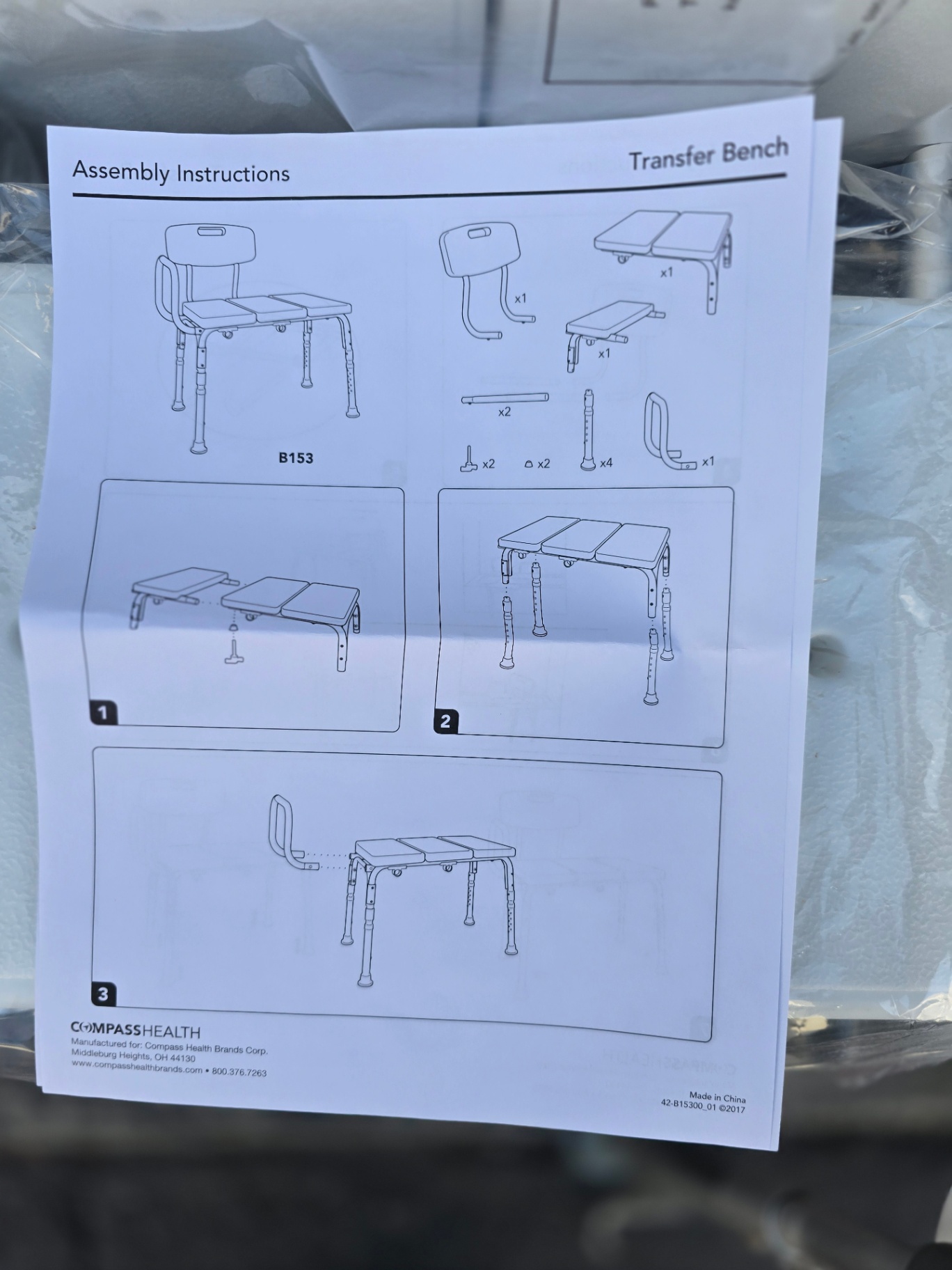 Assembly Instructions

Transfer Bench

B153

x1

x1

x1

x2

x2

x2

x4

x1

1

2

3

COMPASSHEALTH
Manufactured for: Compass Health Brands Corp.
Middleburg Heights, OH 44130
www.compasshealthbrands.com • 800.376.7263

Made in China
42-B15300_01 ©2017